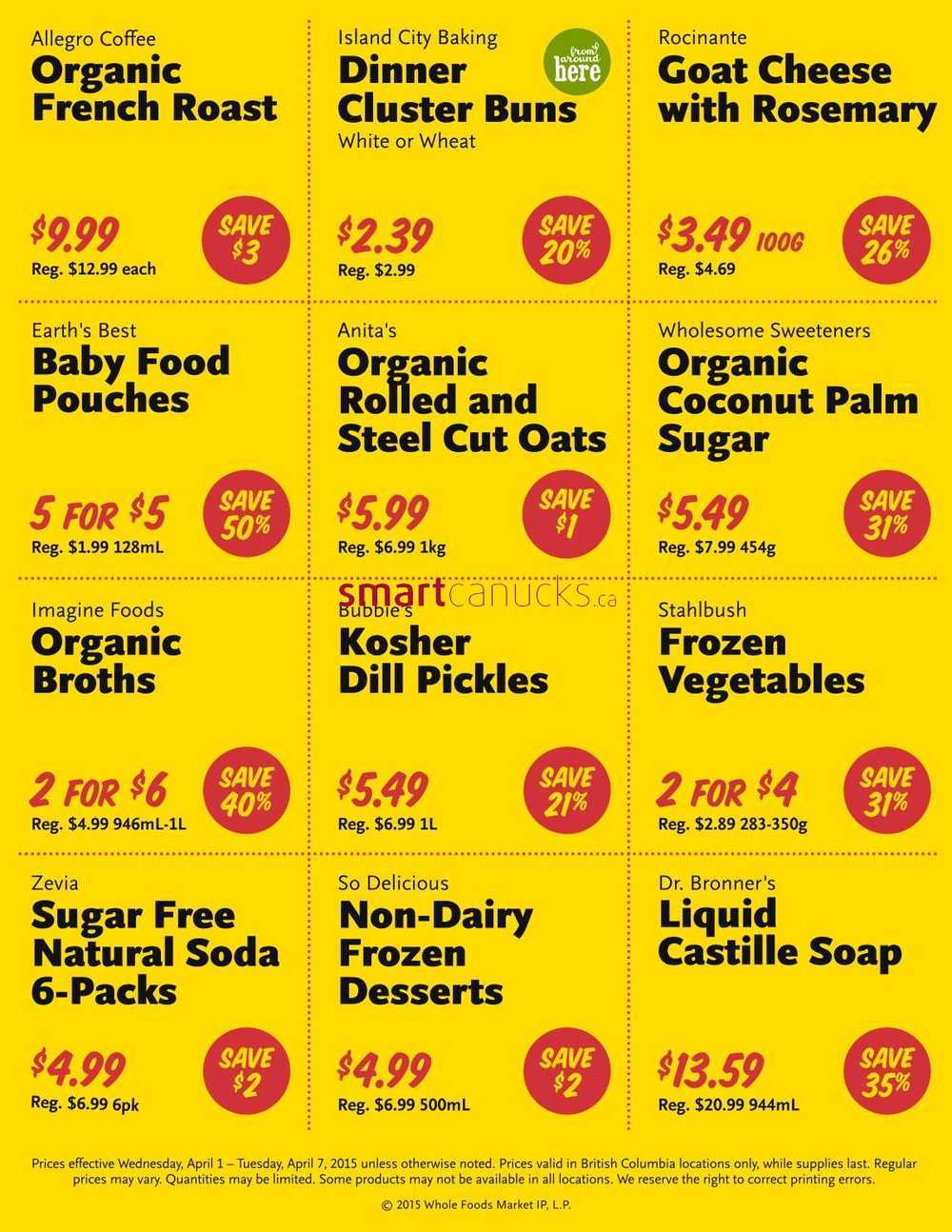 Allegro Coffee
Organic French Roast

$9.99
Reg. $12.99 each

SAVE $3

Island City Baking
Dinner Cluster Buns
White or Wheat

from around here

$2.39
Reg. $2.99

SAVE 20%

Rocinante
Goat Cheese with Rosemary

$3.49 100G
Reg. $4.69

SAVE 26%

Earth's Best
Baby Food Pouches

5 FOR $5
Reg. $1.99 128mL

SAVE 50%

Anita's
Organic Rolled and Steel Cut Oats

$5.99
Reg. $6.99 1kg

SAVE $1

Wholesome Sweeteners
Organic Coconut Palm Sugar

$5.49
Reg. $7.99 454g

SAVE 31%

Imagine Foods
Organic Broths

2 FOR $6
Reg. $4.99 946mL-1L

SAVE 40%

Bubbie's
Kosher Dill Pickles

$5.49
Reg. $6.99 1L

SAVE 21%

Stahlbush
Frozen Vegetables

2 FOR $4
Reg. $2.89 283-350g

SAVE 31%

Zevia
Sugar Free Natural Soda 6-Packs

$4.99
Reg. $6.99 6pk

SAVE $2

So Delicious
Non-Dairy Frozen Desserts

$4.99
Reg. $6.99 500mL

SAVE $2

Dr. Bronner's
Liquid Castille Soap

$13.59
Reg. $20.99 944mL

SAVE 35%

Prices effective Wednesday, April 1 – Tuesday, April 7, 2015 unless otherwise noted. Prices valid in British Columbia locations only, while supplies last. Regular prices may vary. Quantities may be limited. Some products may not be available in all locations. We reserve the right to correct printing errors.

© 2015 Whole Foods Market IP, L.P.

smartcanucks.ca