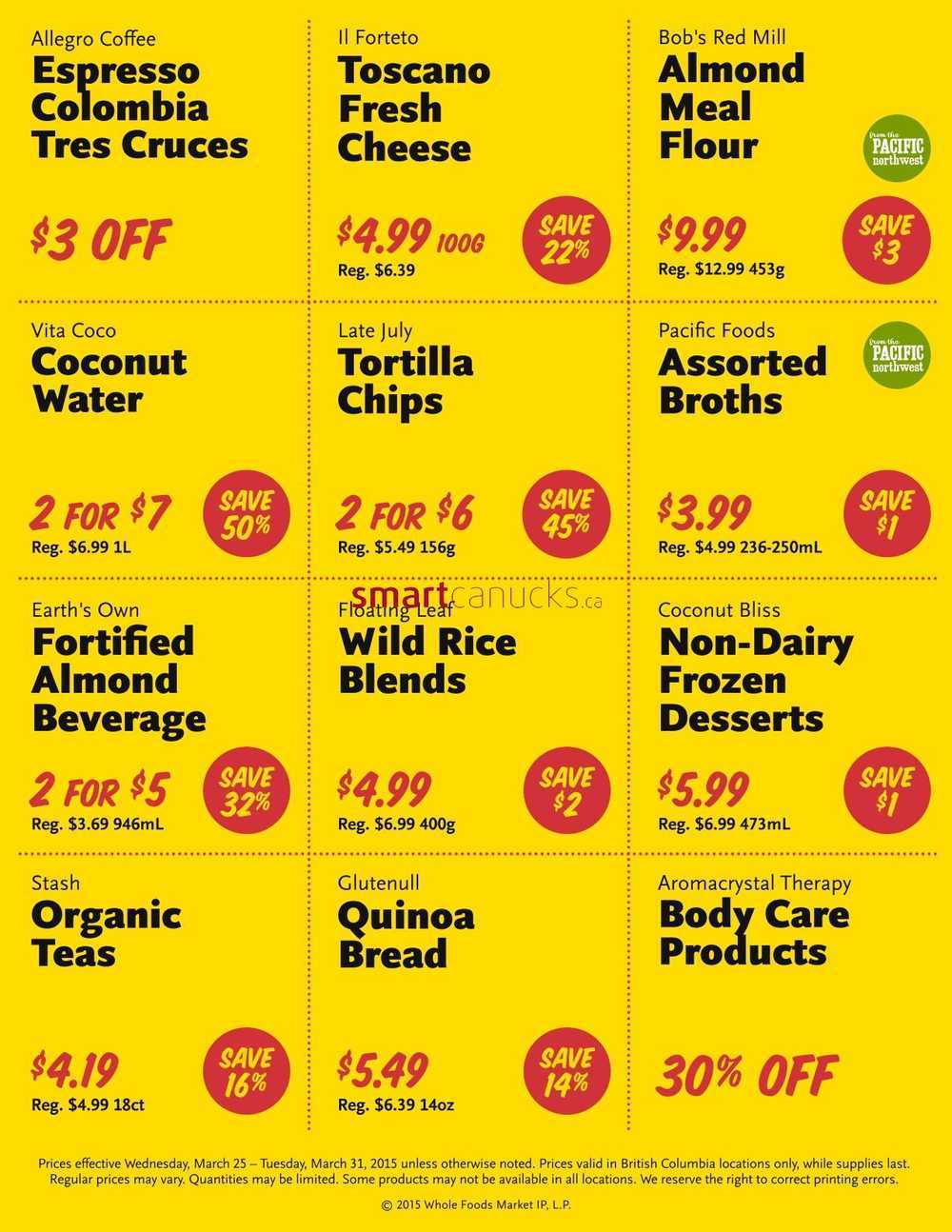 Allegro Coffee
Espresso Colombia Tres Cruces

$3 OFF

Il Forteto
Toscano Fresh Cheese

$4.99 100G
Reg. $6.39

SAVE 22%

Bob's Red Mill
Almond Meal Flour

from the PACIFIC northwest

$9.99
Reg. $12.99 453g

SAVE $3

Vita Coco
Coconut Water

2 FOR $7
Reg. $6.99 1L

SAVE 50%

Late July
Tortilla Chips

2 FOR $6
Reg. $5.49 156g

SAVE 45%

Pacific Foods
Assorted Broths

from the PACIFIC northwest

$3.99
Reg. $4.99 236-250mL

SAVE $1

Earth's Own
Fortified Almond Beverage

2 FOR $5
Reg. $3.69 946mL

SAVE 32%

Floating Leaf
Wild Rice Blends

$4.99
Reg. $6.99 400g

SAVE $2

Coconut Bliss
Non-Dairy Frozen Desserts

$5.99
Reg. $6.99 473mL

SAVE $1

Stash
Organic Teas

$4.19
Reg. $4.99 18ct

SAVE 16%

Glutenull
Quinoa Bread

$5.49
Reg. $6.39 14oz

SAVE 14%

Aromacrystal Therapy
Body Care Products

30% OFF

Prices effective Wednesday, March 25 – Tuesday, March 31, 2015 unless otherwise noted. Prices valid in British Columbia locations only, while supplies last. Regular prices may vary. Quantities may be limited. Some products may not be available in all locations. We reserve the right to correct printing errors.

© 2015 Whole Foods Market IP, L.P.

smartcanucks.ca