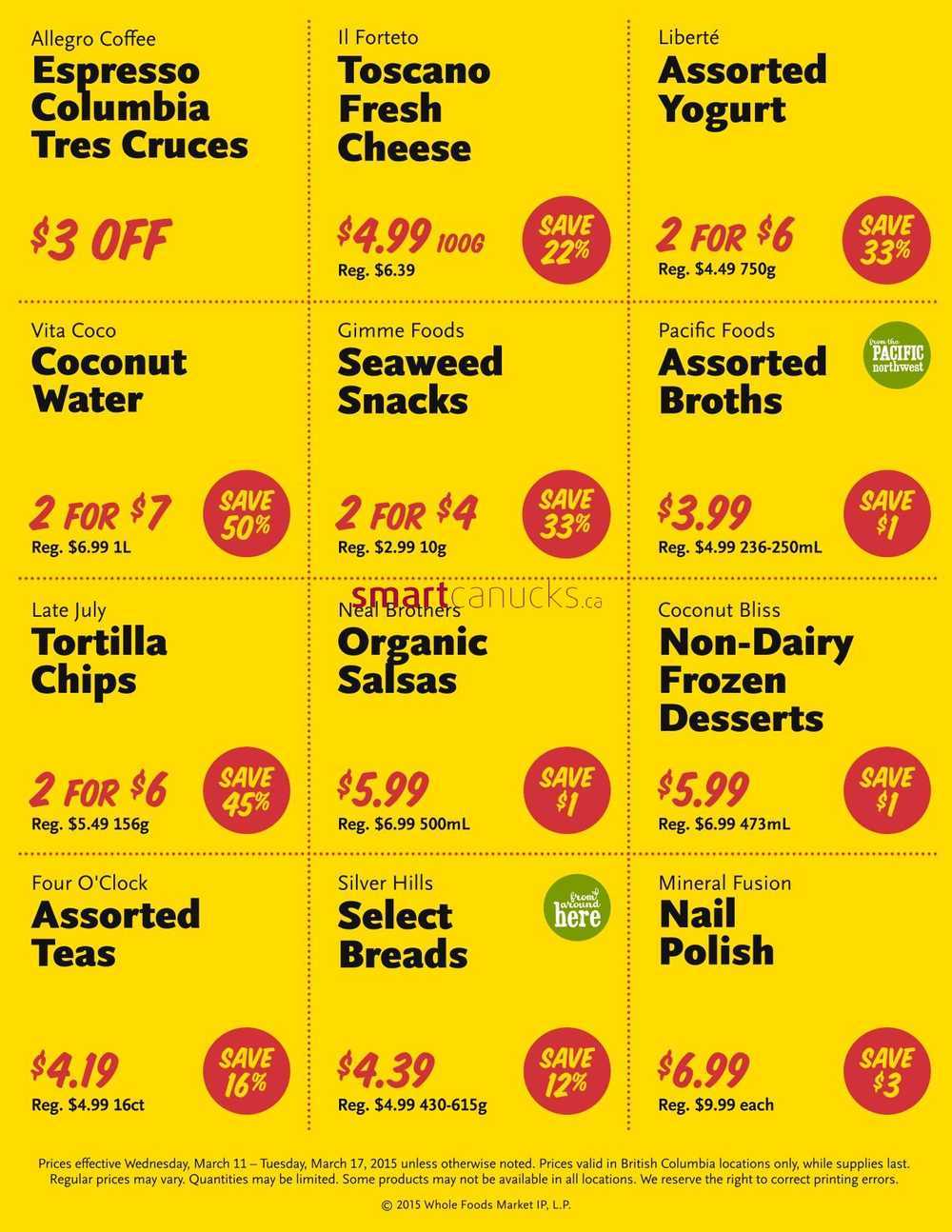 Allegro Coffee
Espresso Columbia Tres Cruces

$3 OFF

Il Forteto
Toscano Fresh Cheese

$4.99 100G
Reg. $6.39

SAVE 22%

Liberté
Assorted Yogurt

2 FOR $6
Reg. $4.49 750g

SAVE 33%

Vita Coco
Coconut Water

2 FOR $7
Reg. $6.99 1L

SAVE 50%

Gimme Foods
Seaweed Snacks

2 FOR $4
Reg. $2.99 10g

SAVE 33%

Pacific Foods
Assorted Broths

from the PACIFIC northwest

$3.99
Reg. $4.99 236-250mL

SAVE $1

Late July
Tortilla Chips

2 FOR $6
Reg. $5.49 156g

SAVE 45%

Neal Brothers
Organic Salsas

$5.99
Reg. $6.99 500mL

SAVE $1

Coconut Bliss
Non-Dairy Frozen Desserts

$5.99
Reg. $6.99 473mL

SAVE $1

Four O'Clock
Assorted Teas

$4.19
Reg. $4.99 16ct

SAVE 16%

Silver Hills
Select Breads

from around here

$4.39
Reg. $4.99 430-615g

SAVE 12%

Mineral Fusion
Nail Polish

$6.99
Reg. $9.99 each

SAVE $3

Prices effective Wednesday, March 11 – Tuesday, March 17, 2015 unless otherwise noted. Prices valid in British Columbia locations only, while supplies last. Regular prices may vary. Quantities may be limited. Some products may not be available in all locations. We reserve the right to correct printing errors.

© 2015 Whole Foods Market IP, L.P.

smartcanucks.ca