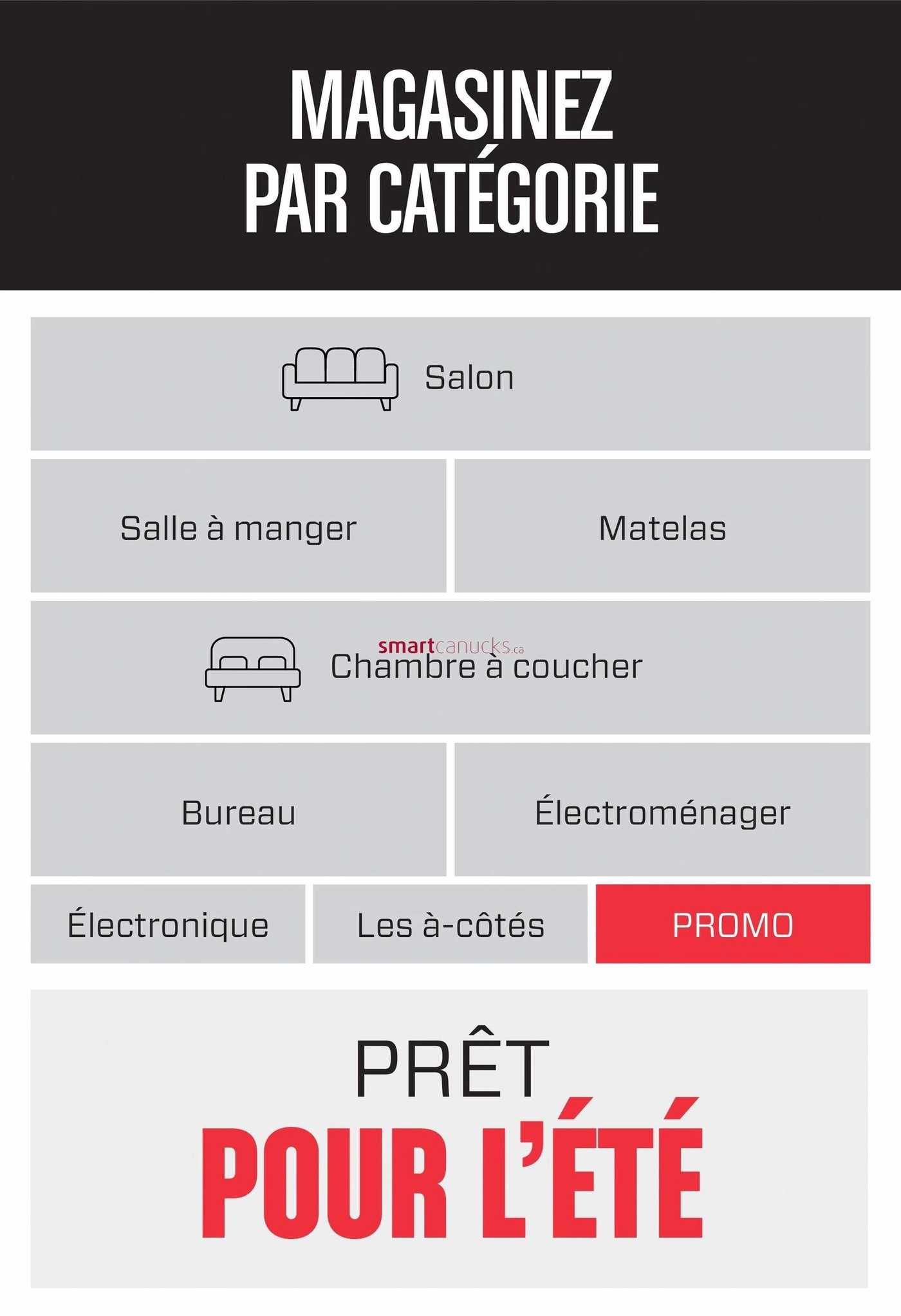 MAGASINEZ
PAR CATÉGORIE

Salon

Salle à manger

Matelas

Chambre à coucher

Bureau

Électroménager

Électronique

Les à-côtés

PROMO

PRÊT
POUR L'ÉTÉ

smartcanucks.ca