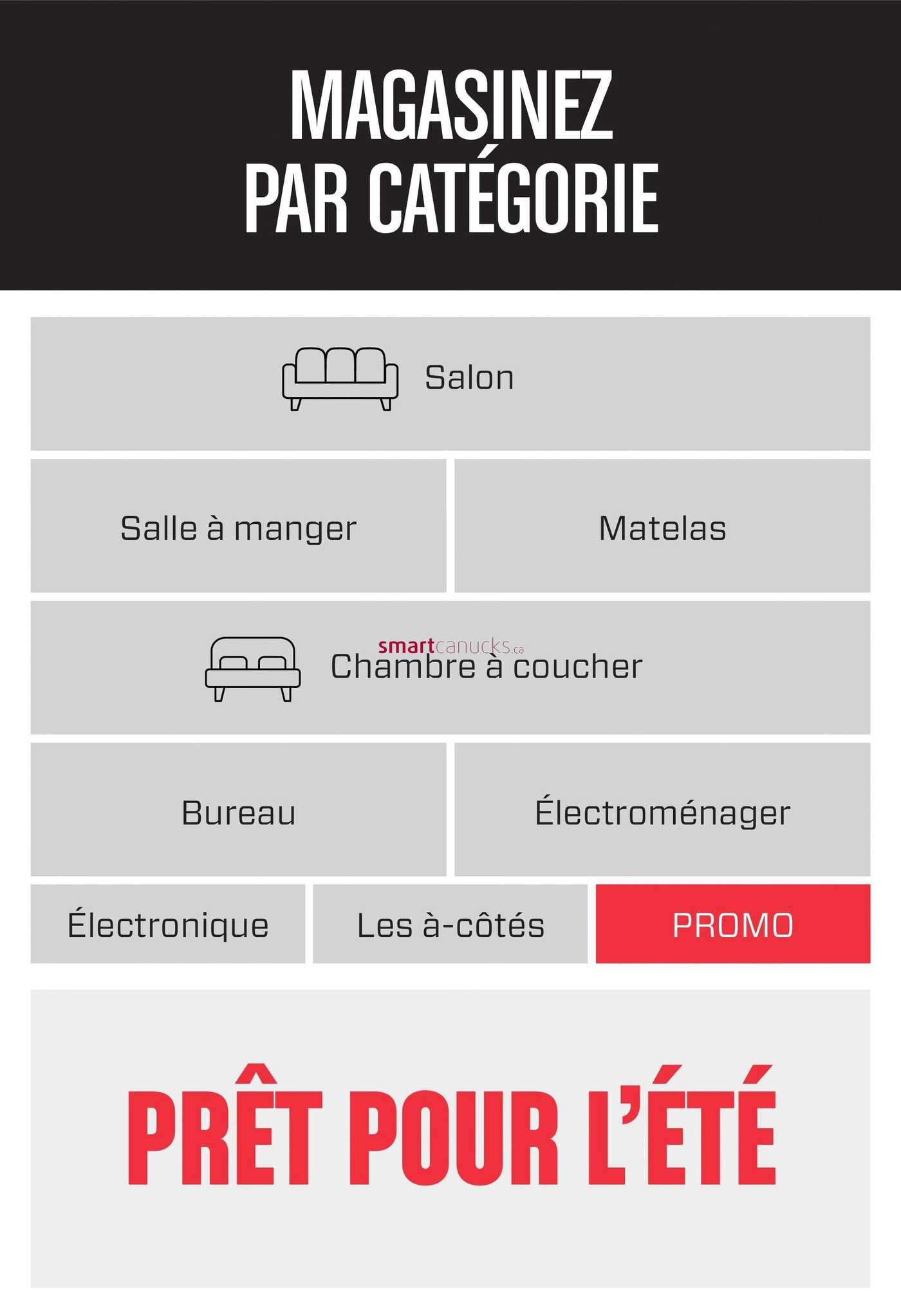 MAGASINEZ
PAR CATÉGORIE

Salon

Salle à manger

Matelas

Chambre à coucher

Bureau

Électroménager

Électronique

Les à-côtés

PROMO

PRÊT POUR L'ÉTÉ

smartcanucks.ca