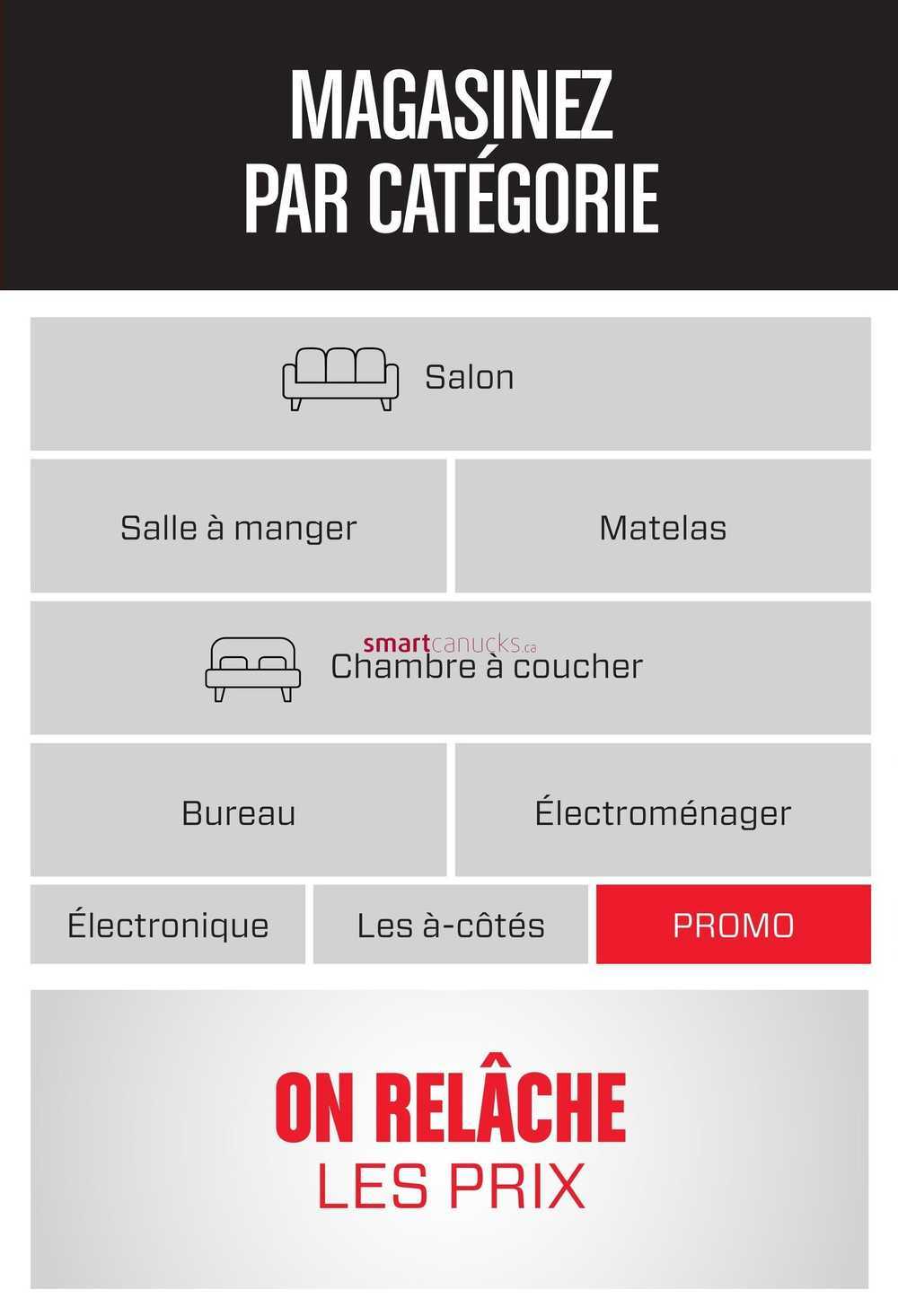 MAGASINEZ
PAR CATÉGORIE

Salon

Salle à manger

Matelas

Chambre à coucher

Bureau

Électroménager

Électronique

Les à-côtés

PROMO

ON RELÂCHE
LES PRIX

smartcanucks.ca